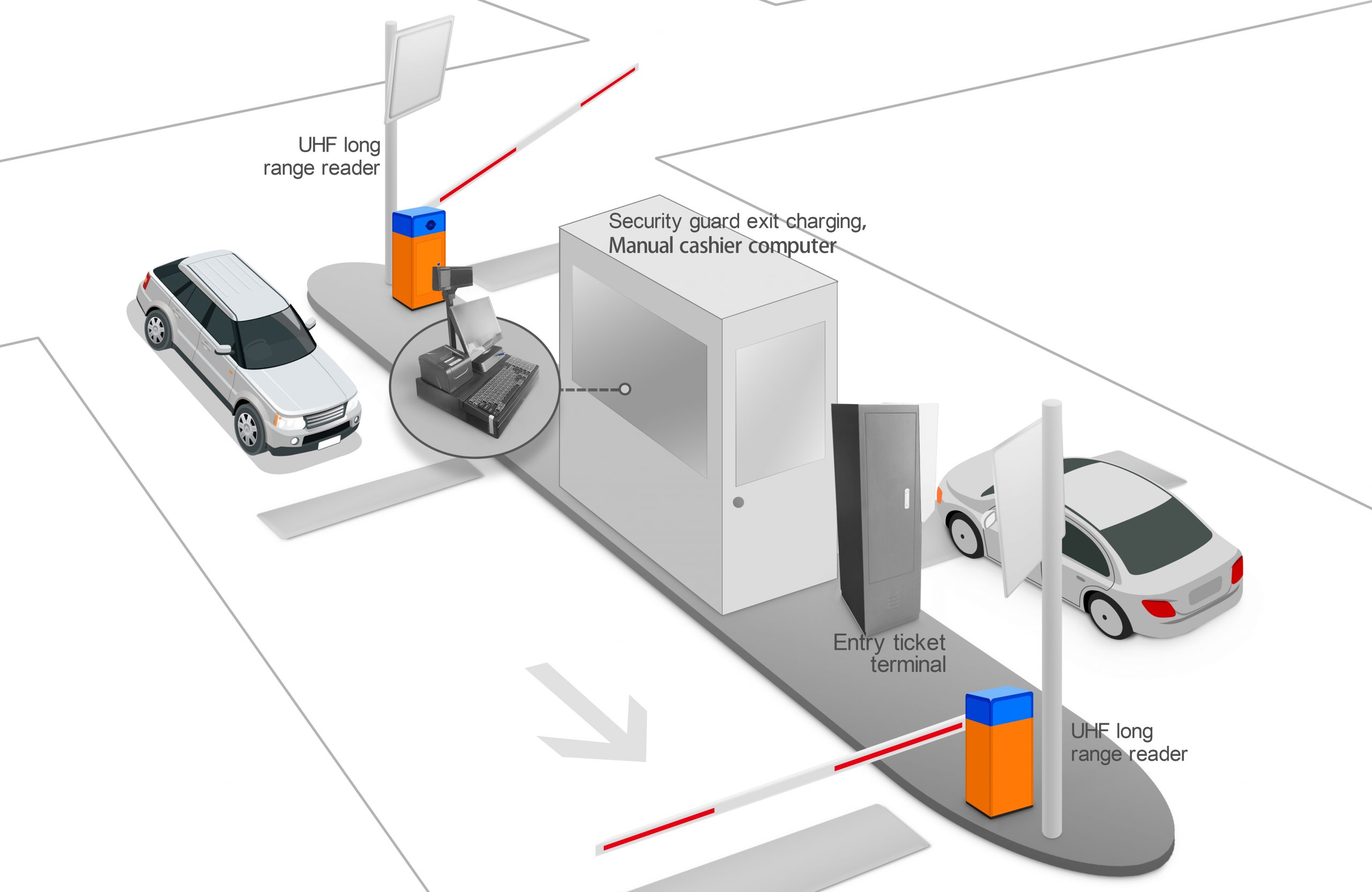 UHF long range reader

Security guard exit charging, Manual cashier computer

Entry ticket terminal

UHF long range reader